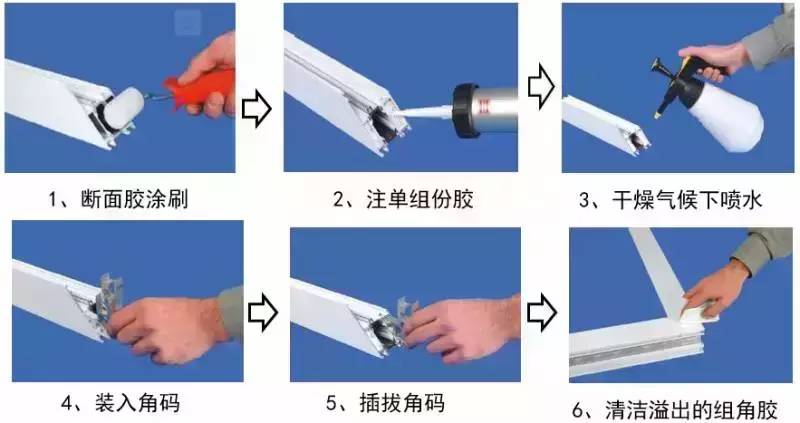 1、断面胶涂刷

2、注单组份胶

3、干燥气候下喷水

4、装入角码

5、插拔角码

6、清洁溢出的组角胶